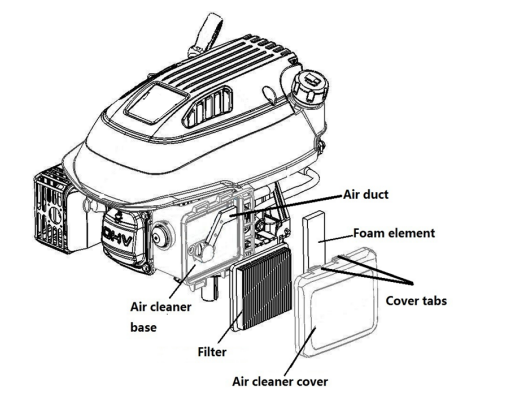 OHV

Air duct

Foam element

Cover tabs

Air cleaner base

Filter

Air cleaner cover