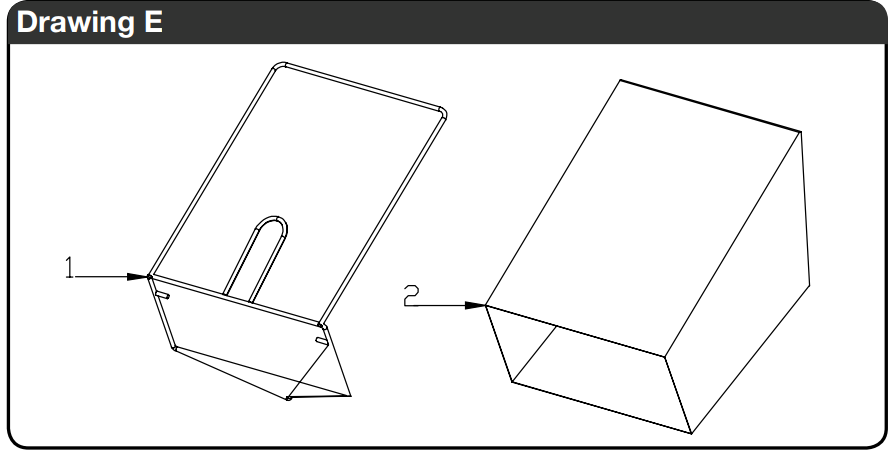 Drawing E

1

2