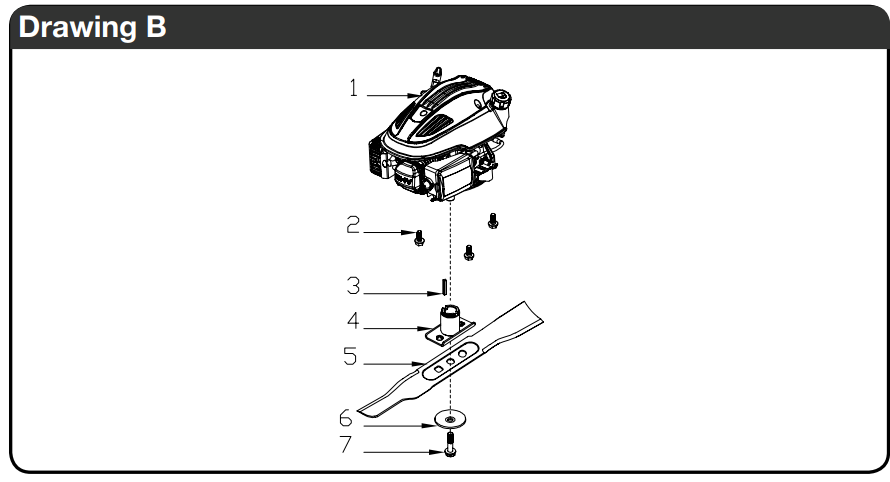 Drawing B

1

2

3

4

5

6

7