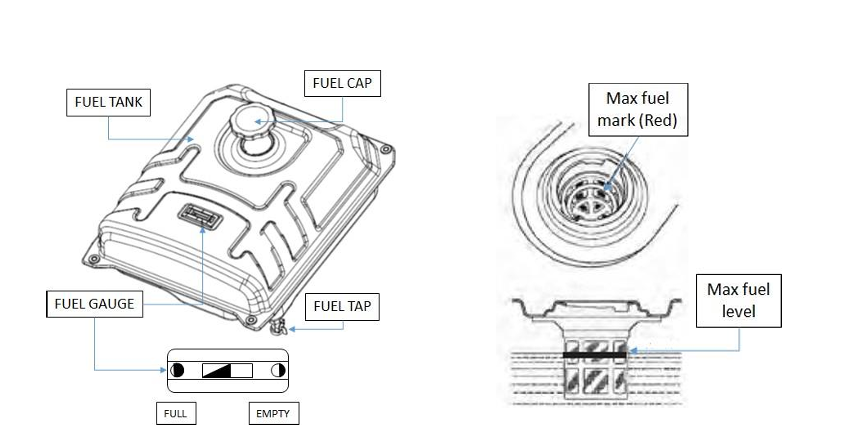 FUEL TANK

FUEL CAP

FUEL GAUGE

FUEL TAP

FULL

EMPTY

Max fuel mark (Red)

Max fuel level