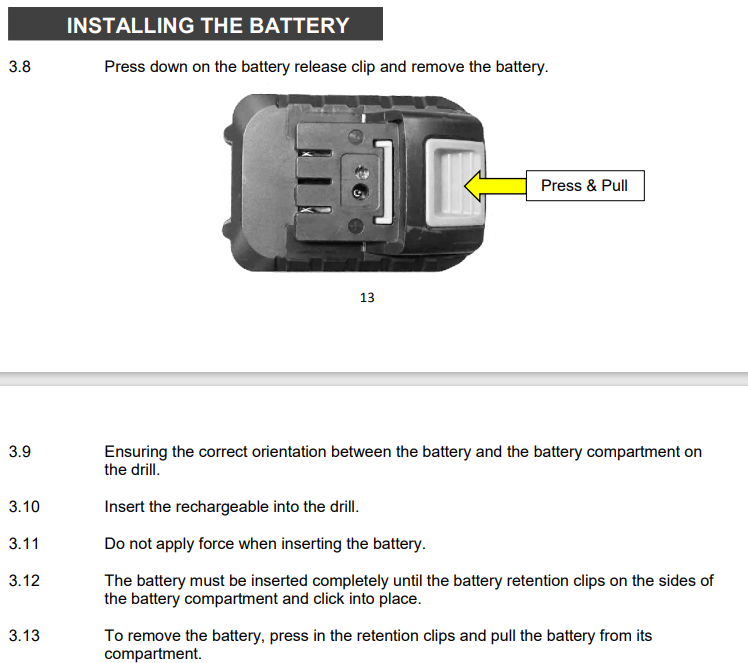 INSTALLING THE BATTERY

3.8 Press down on the battery release clip and remove the battery.

Press & Pull

13

3.9 Ensuring the correct orientation between the battery and the battery compartment on the drill.

3.10 Insert the rechargeable into the drill.

3.11 Do not apply force when inserting the battery.

3.12 The battery must be inserted completely until the battery retention clips on the sides of the battery compartment and click into place.

3.13 To remove the battery, press in the retention clips and pull the battery from its compartment.