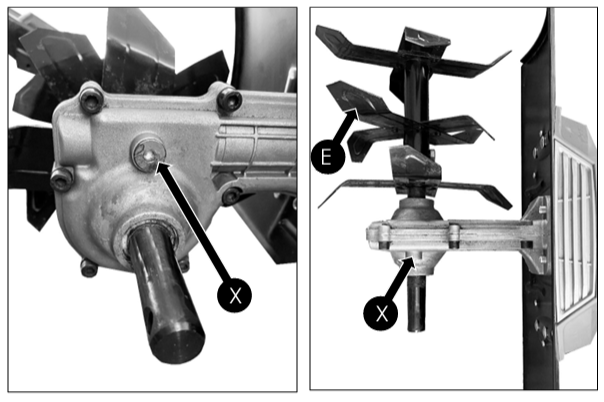 X

E

X