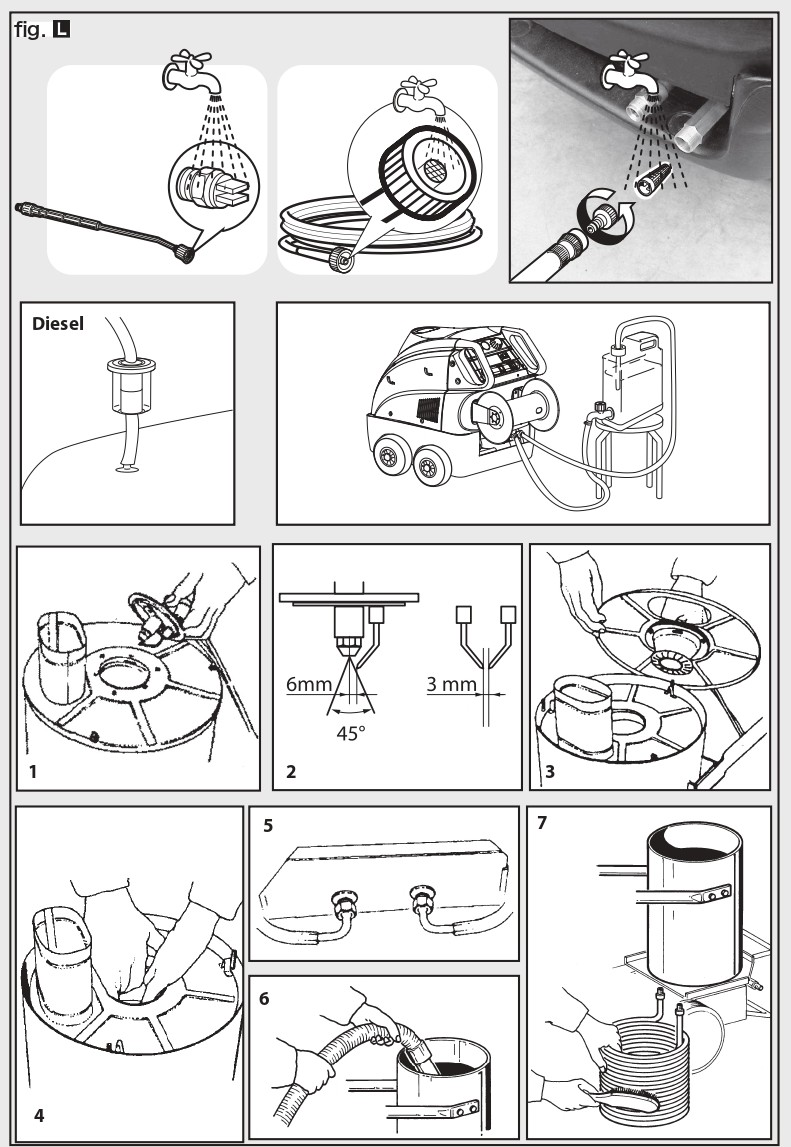 fig. L

Diesel

1

6mm
45°
3 mm
2

3

4

5

6

7