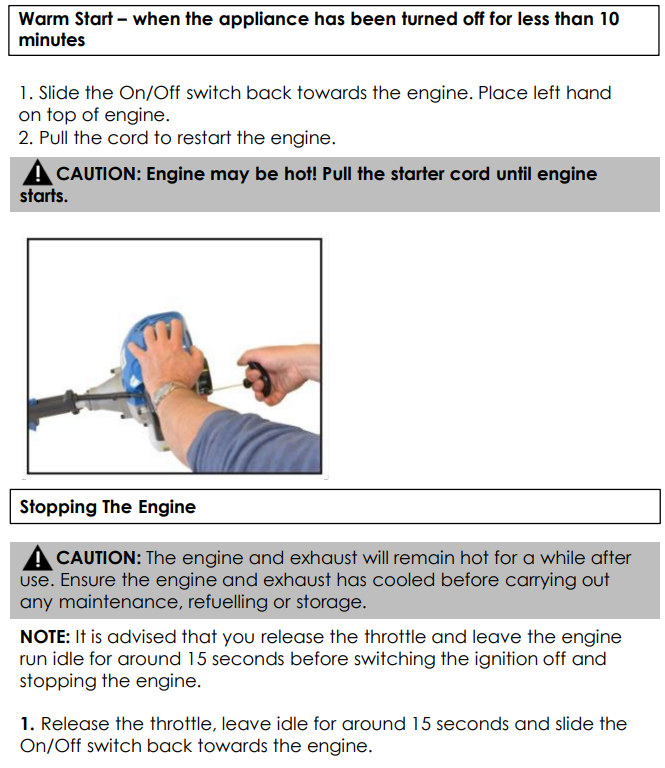 Warm Start – when the appliance has been turned off for less than 10 minutes

1. Slide the On/Off switch back towards the engine. Place left hand on top of engine.
2. Pull the cord to restart the engine.

CAUTION: Engine may be hot! Pull the starter cord until engine starts.

Stopping The Engine

CAUTION: The engine and exhaust will remain hot for a while after use. Ensure the engine and exhaust has cooled before carrying out any maintenance, refuelling or storage.

NOTE: It is advised that you release the throttle and leave the engine run idle for around 15 seconds before switching the ignition off and stopping the engine.

1. Release the throttle, leave idle for around 15 seconds and slide the On/Off switch back towards the engine.