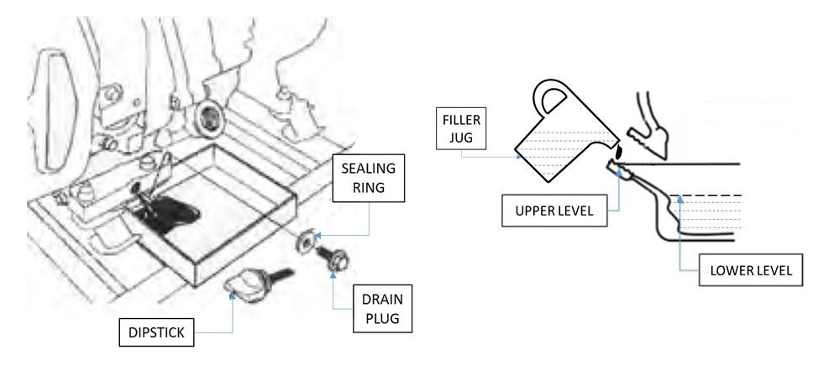 SEALING RING

DRAIN PLUG

DIPSTICK

FILLER JUG

UPPER LEVEL

LOWER LEVEL