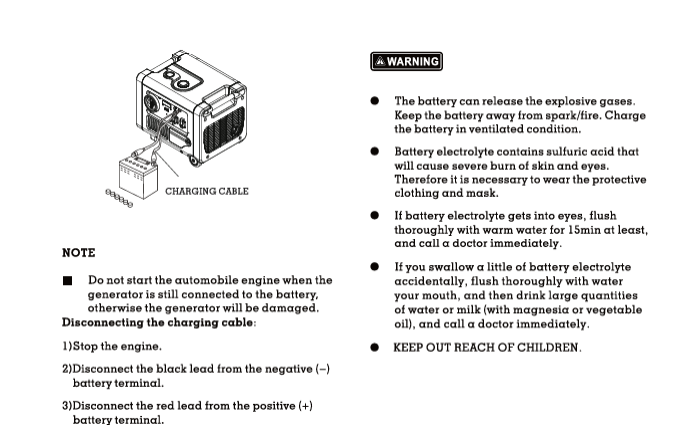 CHARGING CABLE

NOTE

■ Do not start the automobile engine when the generator is still connected to the battery, otherwise the generator will be damaged.

Disconnecting the charging cable:

1)Stop the engine.

2)Disconnect the black lead from the negative (−) battery terminal.

3)Disconnect the red lead from the positive (+) battery terminal.

⚠ WARNING

● The battery can release the explosive gases. Keep the battery away from spark/fire. Charge the battery in ventilated condition.

● Battery electrolyte contains sulfuric acid that will cause severe burn of skin and eyes. Therefore it is necessary to wear the protective clothing and mask.

● If battery electrolyte gets into eyes, flush thoroughly with warm water for 15min at least, and call a doctor immediately.

● If you swallow a little of battery electrolyte accidentally, flush thoroughly with water your mouth, and then drink large quantities of water or milk (with magnesia or vegetable oil), and call a doctor immediately.

● KEEP OUT REACH OF CHILDREN.