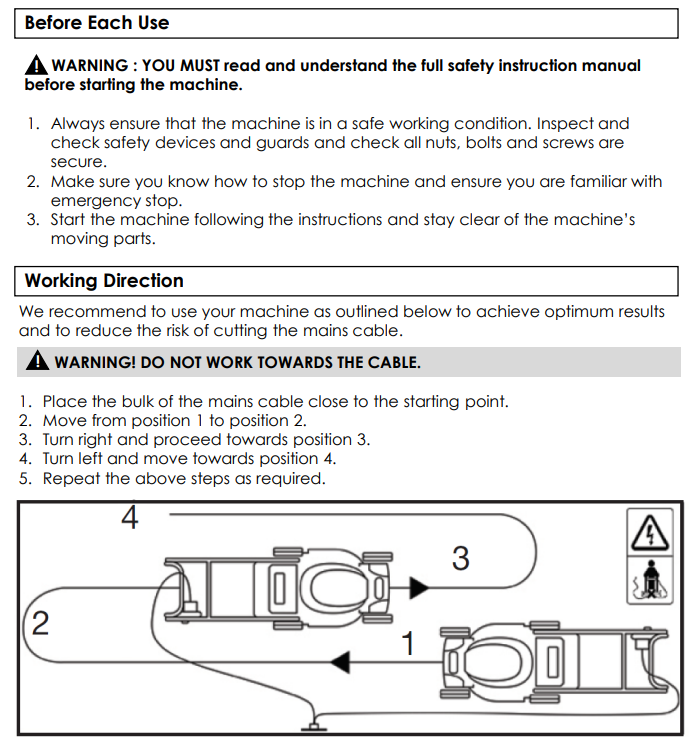 Before Each Use

WARNING : YOU MUST read and understand the full safety instruction manual before starting the machine.

1. Always ensure that the machine is in a safe working condition. Inspect and check safety devices and guards and check all nuts, bolts and screws are secure.
2. Make sure you know how to stop the machine and ensure you are familiar with emergency stop.
3. Start the machine following the instructions and stay clear of the machine's moving parts.

Working Direction

We recommend to use your machine as outlined below to achieve optimum results and to reduce the risk of cutting the mains cable.

WARNING! DO NOT WORK TOWARDS THE CABLE.

1. Place the bulk of the mains cable close to the starting point.
2. Move from position 1 to position 2.
3. Turn right and proceed towards position 3.
4. Turn left and move towards position 4.
5. Repeat the above steps as required.

4

3

2

1