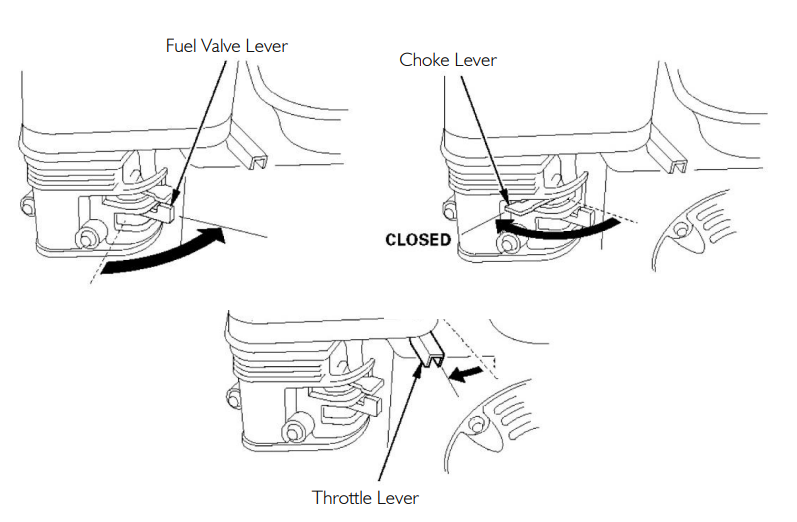 Fuel Valve Lever

Choke Lever

CLOSED

Throttle Lever