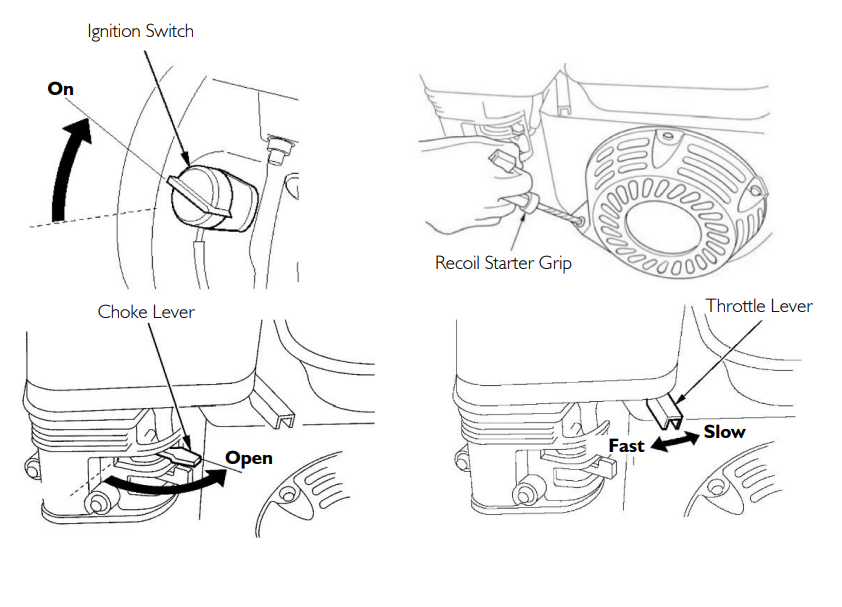 Ignition Switch

On

Recoil Starter Grip

Choke Lever

Open

Throttle Lever

Fast

Slow