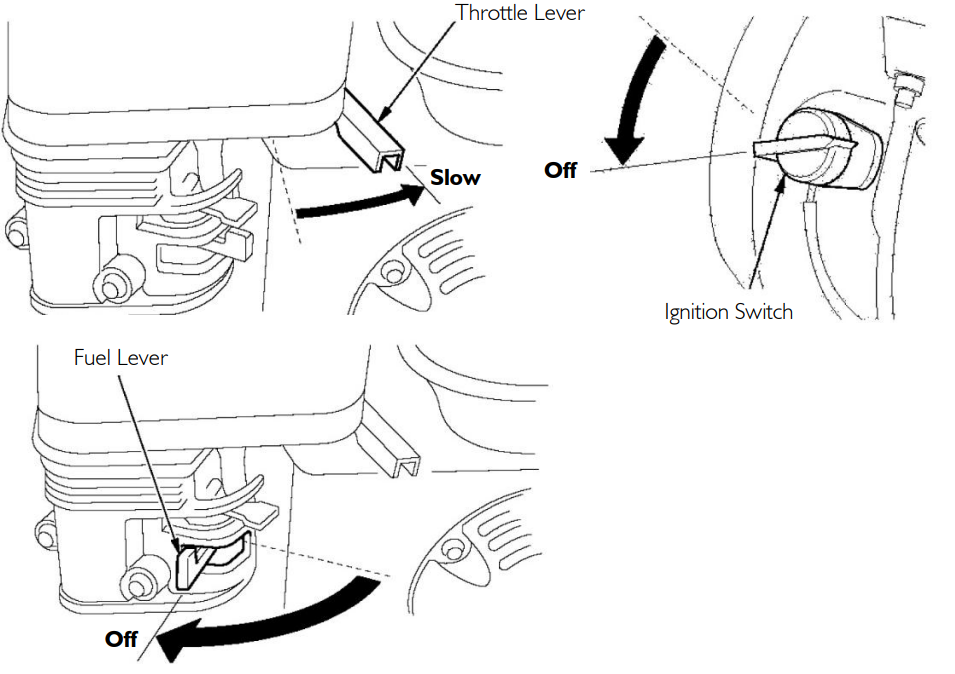 Throttle Lever

Slow

Off

Ignition Switch

Fuel Lever

Off