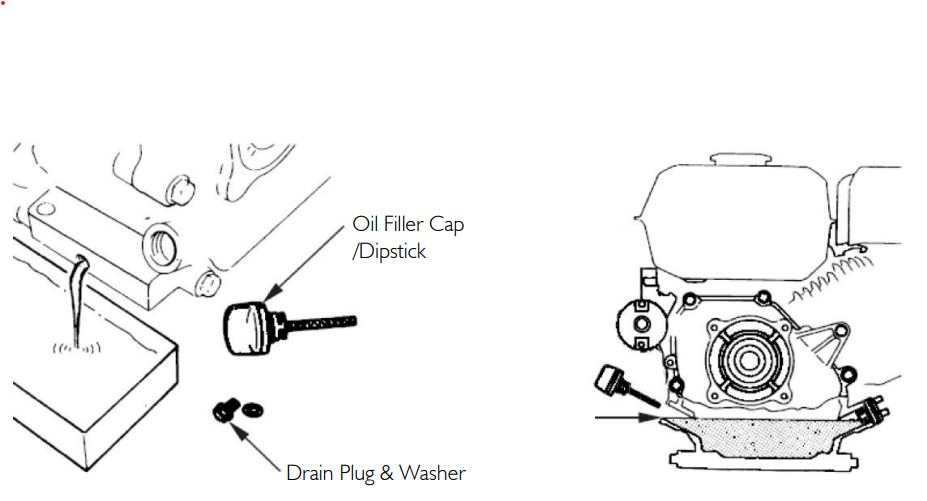 Oil Filler Cap /Dipstick

Drain Plug & Washer