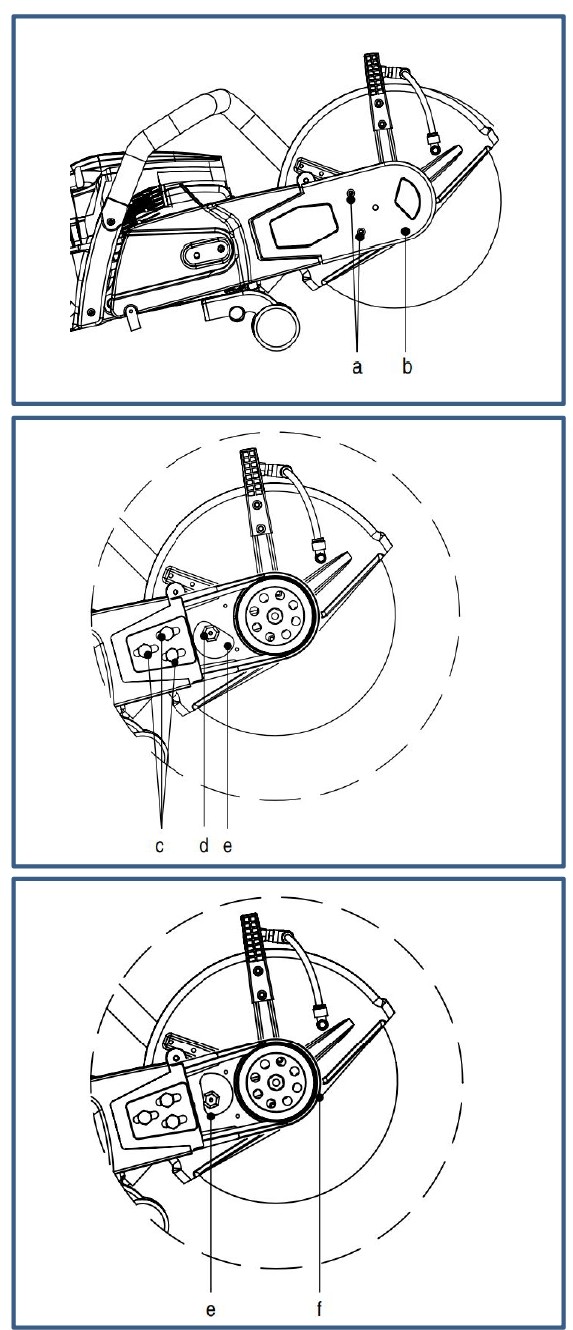 a b

c d e

e f