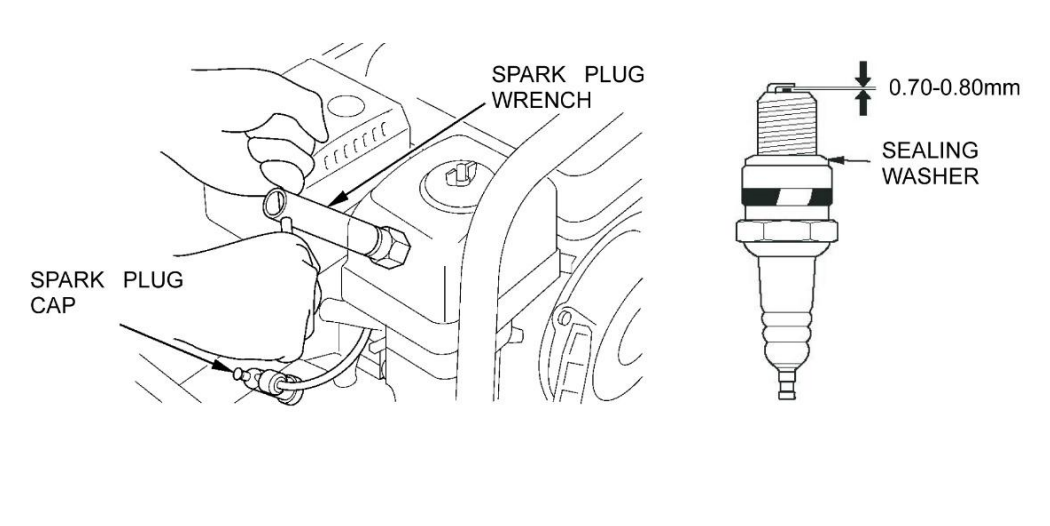 SPARK PLUG WRENCH

SPARK PLUG CAP

0.70-0.80mm

SEALING WASHER