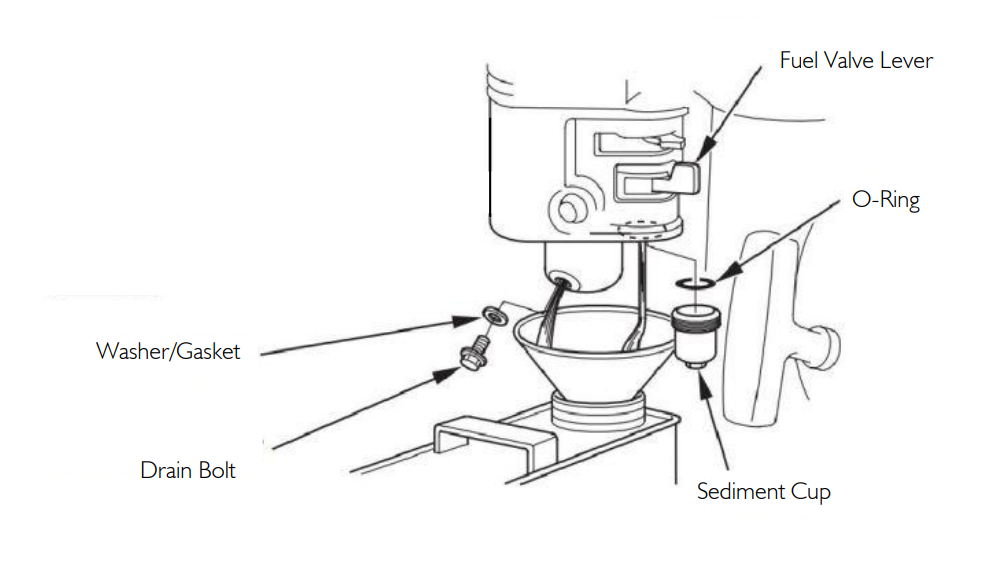 Fuel Valve Lever

O-Ring

Washer/Gasket

Drain Bolt

Sediment Cup