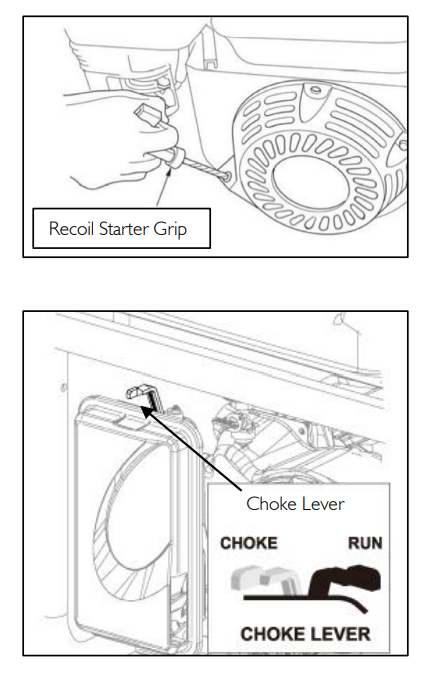 Recoil Starter Grip

Choke Lever

CHOKE

RUN

CHOKE LEVER