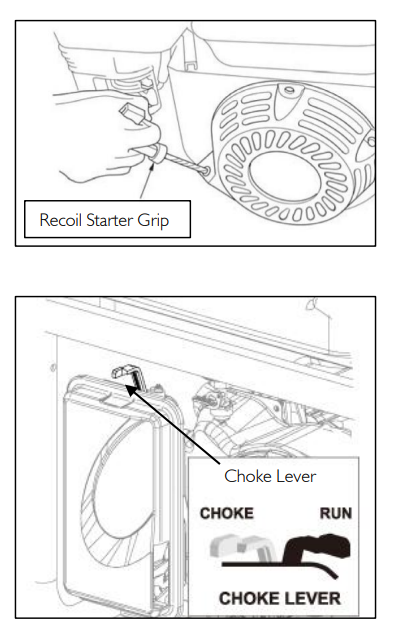 Recoil Starter Grip

Choke Lever

CHOKE

RUN

CHOKE LEVER