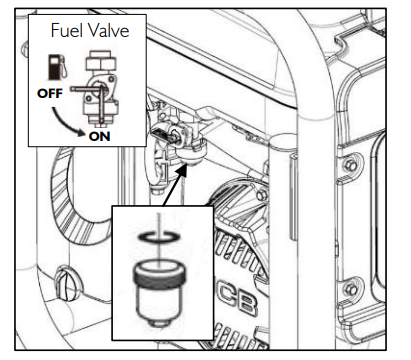 Fuel Valve

OFF

ON

CB