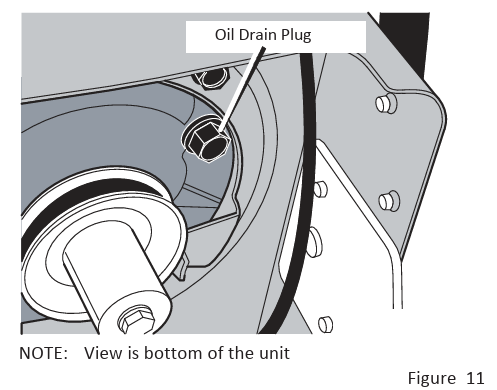 Oil Drain Plug

NOTE: View is bottom of the unit

Figure 11