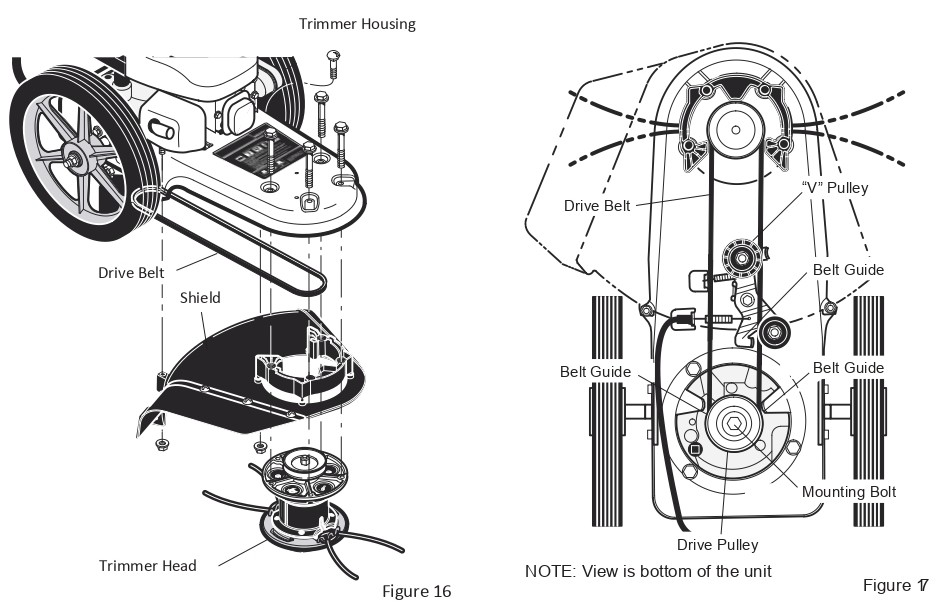 Trimmer Housing

Drive Belt

Shield

Trimmer Head

Figure 16

Drive Belt

"V" Pulley

Belt Guide

Belt Guide

Belt Guide

Mounting Bolt

Drive Pulley

NOTE: View is bottom of the unit

Figure 17