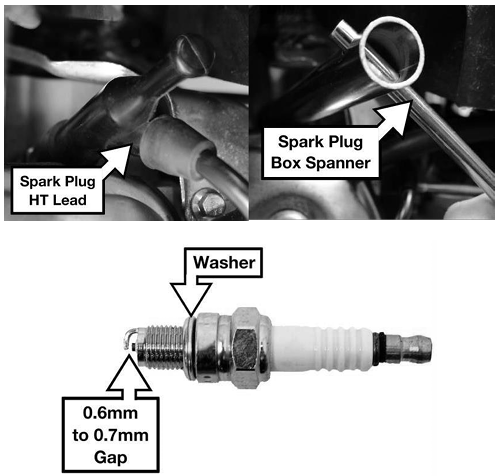 Spark Plug HT Lead

Spark Plug Box Spanner

Washer

0.6mm to 0.7mm Gap