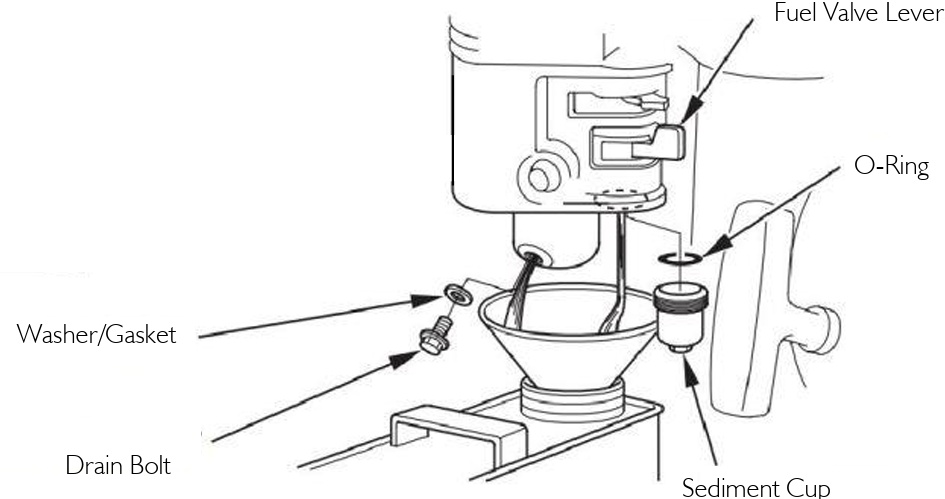 Fuel Valve Lever

O-Ring

Washer/Gasket

Drain Bolt

Sediment Cup