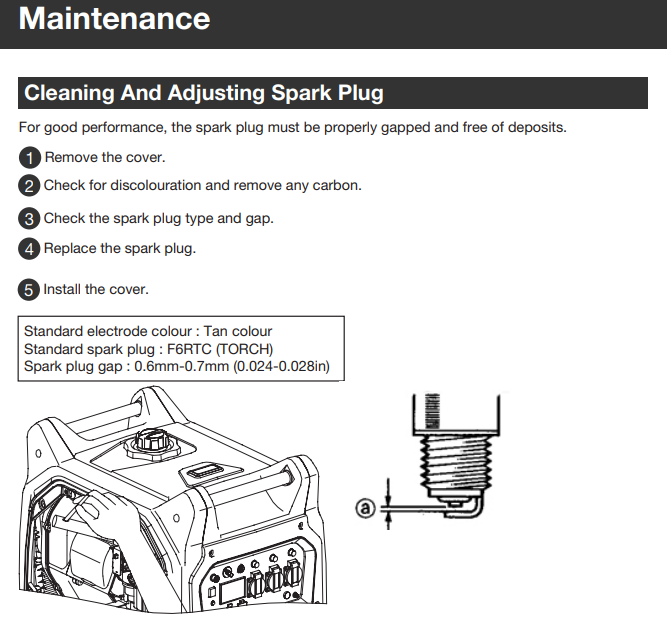 Maintenance

Cleaning And Adjusting Spark Plug

For good performance, the spark plug must be properly gapped and free of deposits.

1 Remove the cover.

2 Check for discolouration and remove any carbon.

3 Check the spark plug type and gap.

4 Replace the spark plug.

5 Install the cover.

Standard electrode colour : Tan colour
Standard spark plug : F6RTC (TORCH)
Spark plug gap : 0.6mm-0.7mm (0.024-0.028in)

a