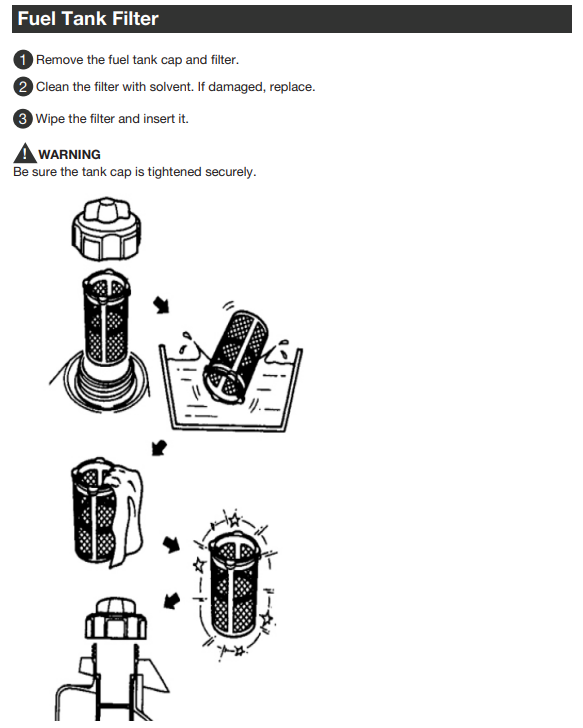 Fuel Tank Filter

1 Remove the fuel tank cap and filter.

2 Clean the filter with solvent. If damaged, replace.

3 Wipe the filter and insert it.

WARNING
Be sure the tank cap is tightened securely.