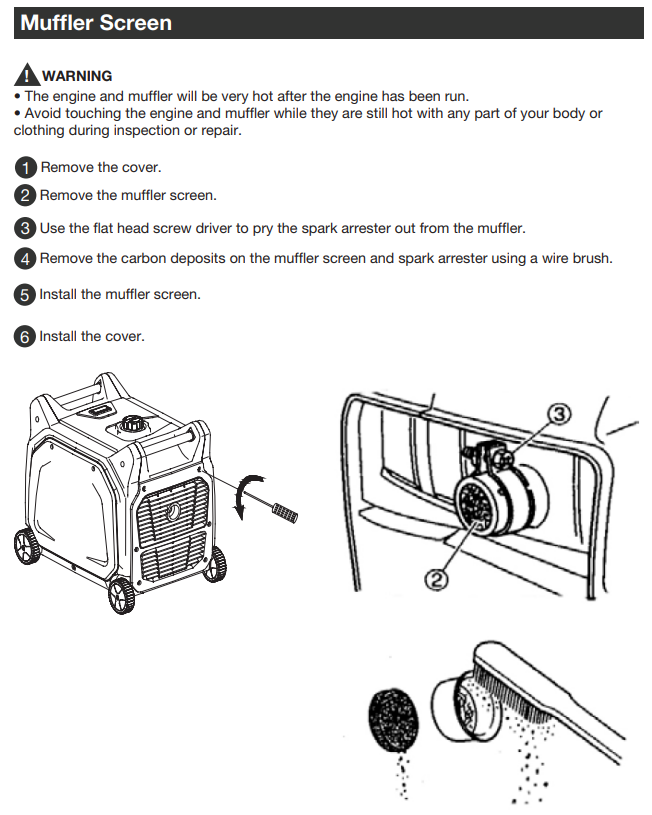 Muffler Screen

WARNING
• The engine and muffler will be very hot after the engine has been run.
• Avoid touching the engine and muffler while they are still hot with any part of your body or clothing during inspection or repair.

1 Remove the cover.

2 Remove the muffler screen.

3 Use the flat head screw driver to pry the spark arrester out from the muffler.

4 Remove the carbon deposits on the muffler screen and spark arrester using a wire brush.

5 Install the muffler screen.

6 Install the cover.

③

②