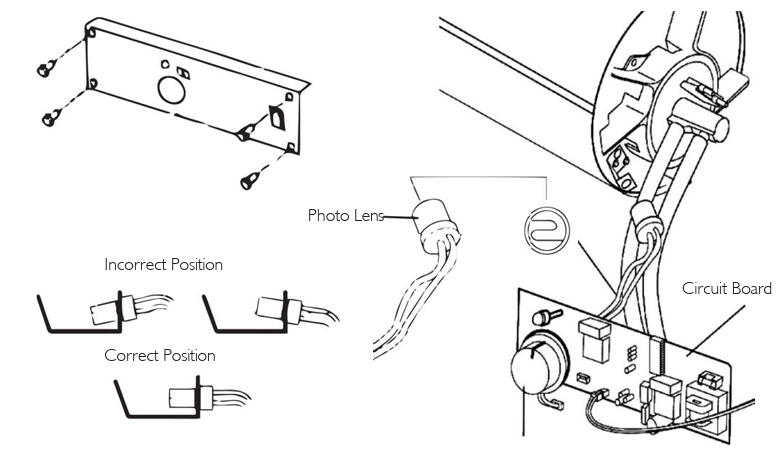 Photo Lens

Incorrect Position

Correct Position

Circuit Board