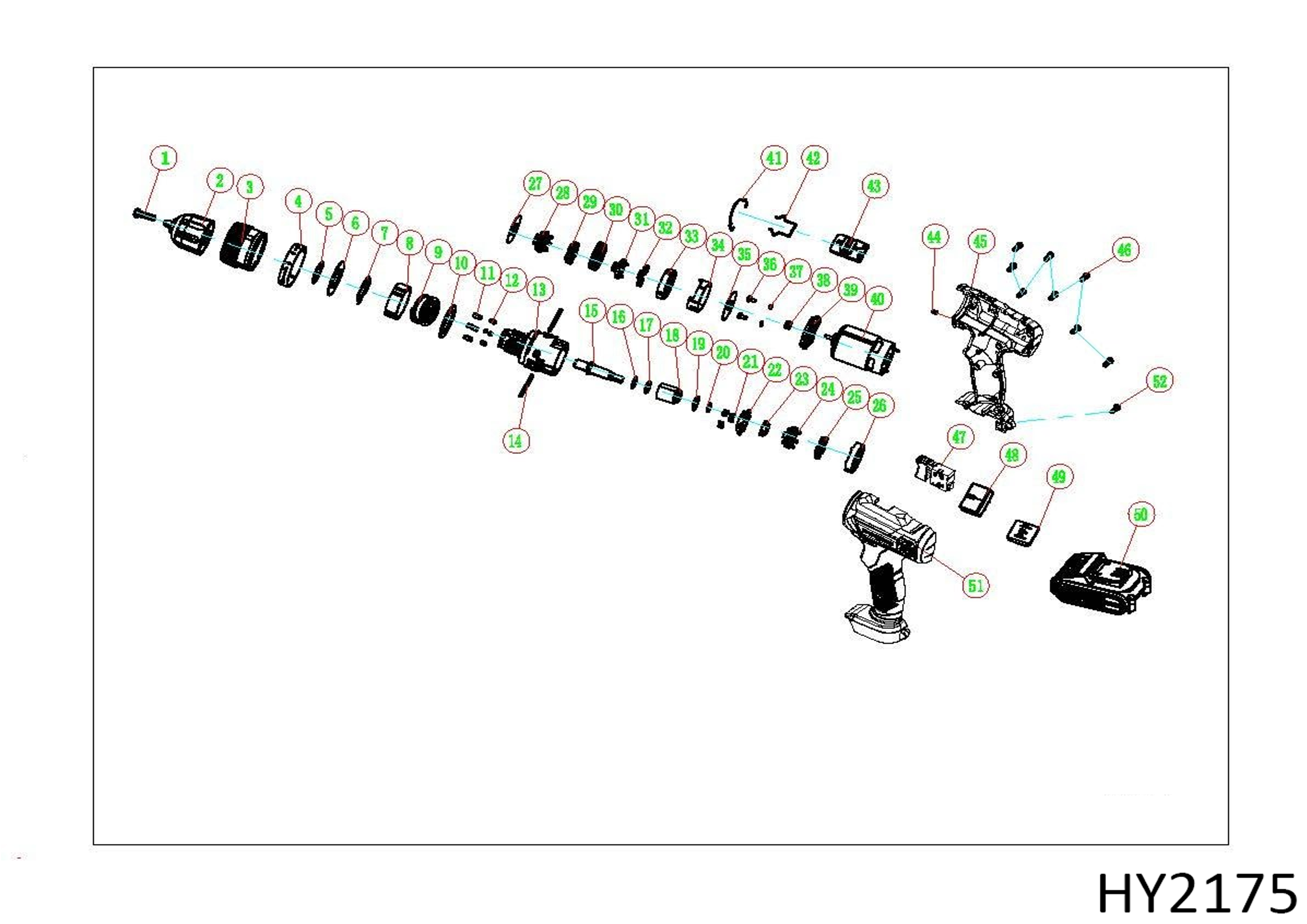 1
2
3
4
5
6
7
8
9
10
11
12
13
14
15
16
17
18
19
20
21
22
23
24
25
26
27
28
29
30
31
32
33
34
35
36
37
38
39
40
41
42
43
44
45
46
47
48
49
50
51
52

HY2175