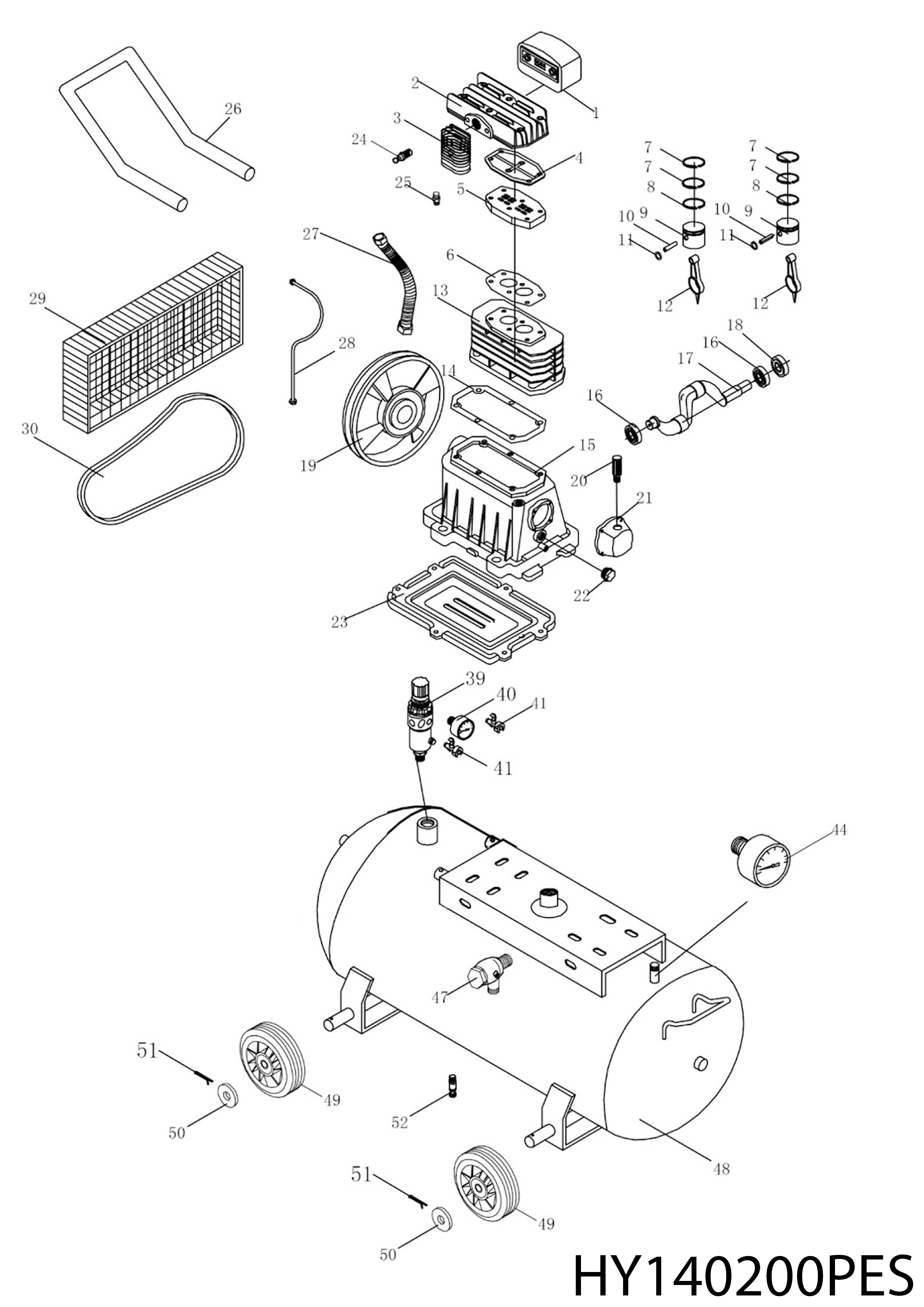 26
2
1
3
24
4
25
5
7
7
8
10
9
11
12
7
7
8
10
9
11
12
27
6
13
29
28
18
16
17
14
16
30
19
15
20
21
22
23
39
40
41
41
44
47
51
49
50
52
48
51
49
50
HY140200PES